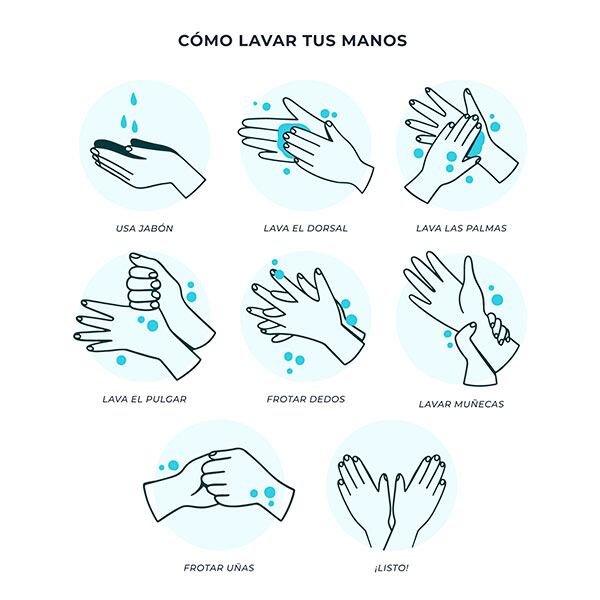 CÓMO LAVAR TUS MANOS

USA JABÓN

LAVA EL DORSAL

LAVA LAS PALMAS

LAVA EL PULGAR

FROTAR DEDOS

LAVAR MUÑECAS

FROTAR UÑAS

¡LISTO!